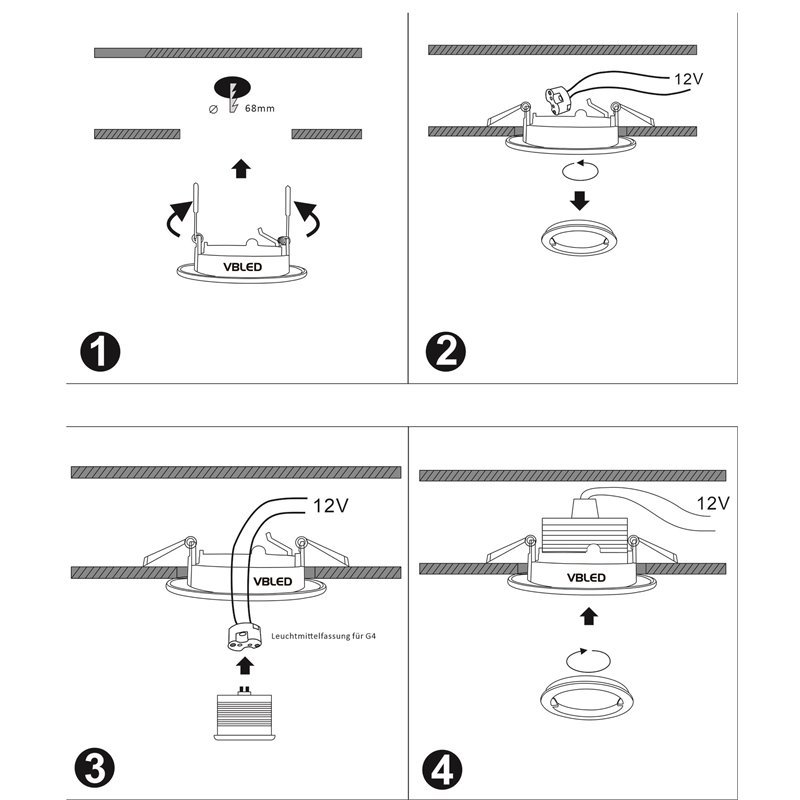 ⌀ 68mm

VBLED

1

12V

2

12V

VBLED

Leuchtmittelfassung für G4

3

12V

VBLED

4