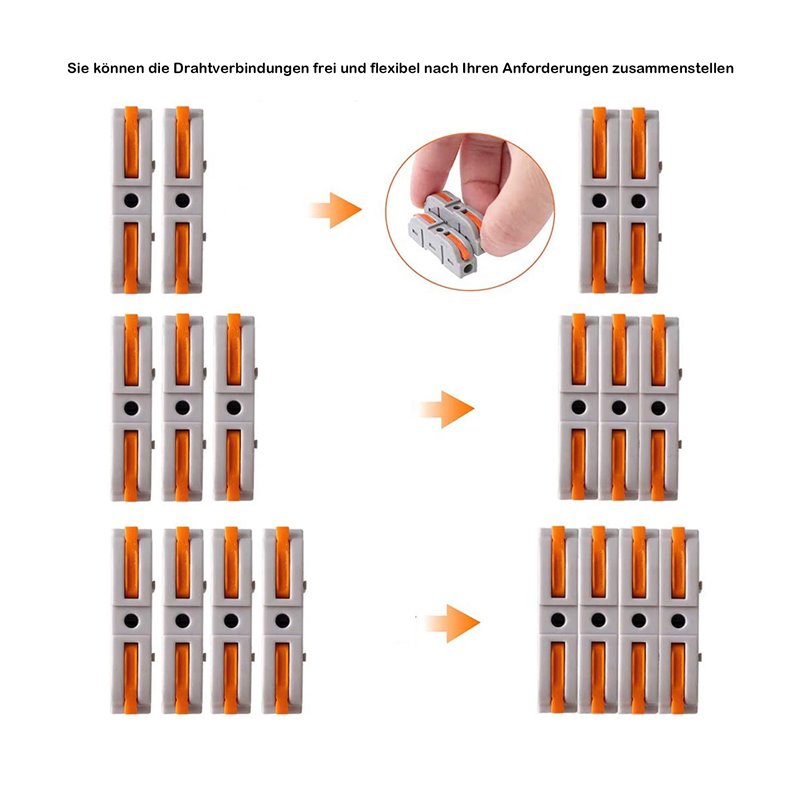 Sie können die Drahtverbindungen frei und flexibel nach Ihren Anforderungen zusammenstellen